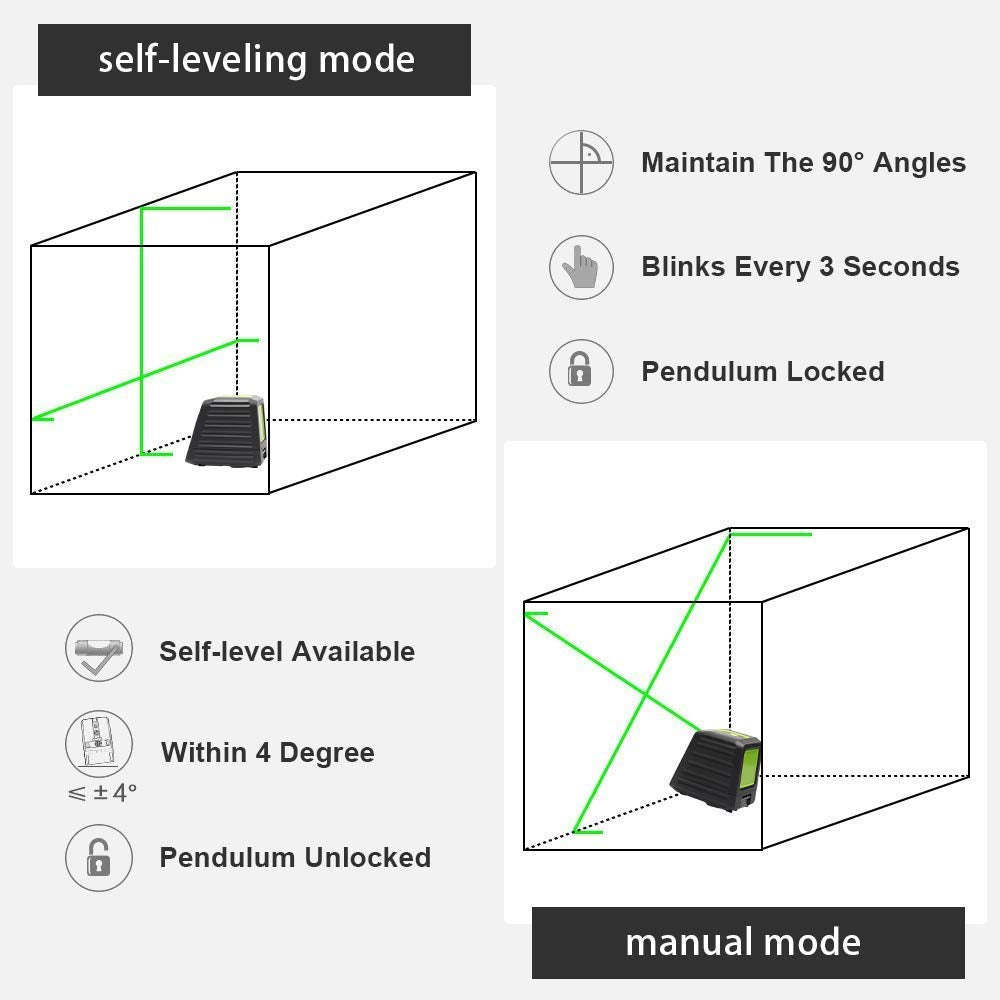 self-leveling mode

Maintain The 90° Angles

Blinks Every 3 Seconds

Pendulum Locked

Self-level Available

Within 4 Degree

$\leqslant \pm 4°$

Pendulum Unlocked

manual mode