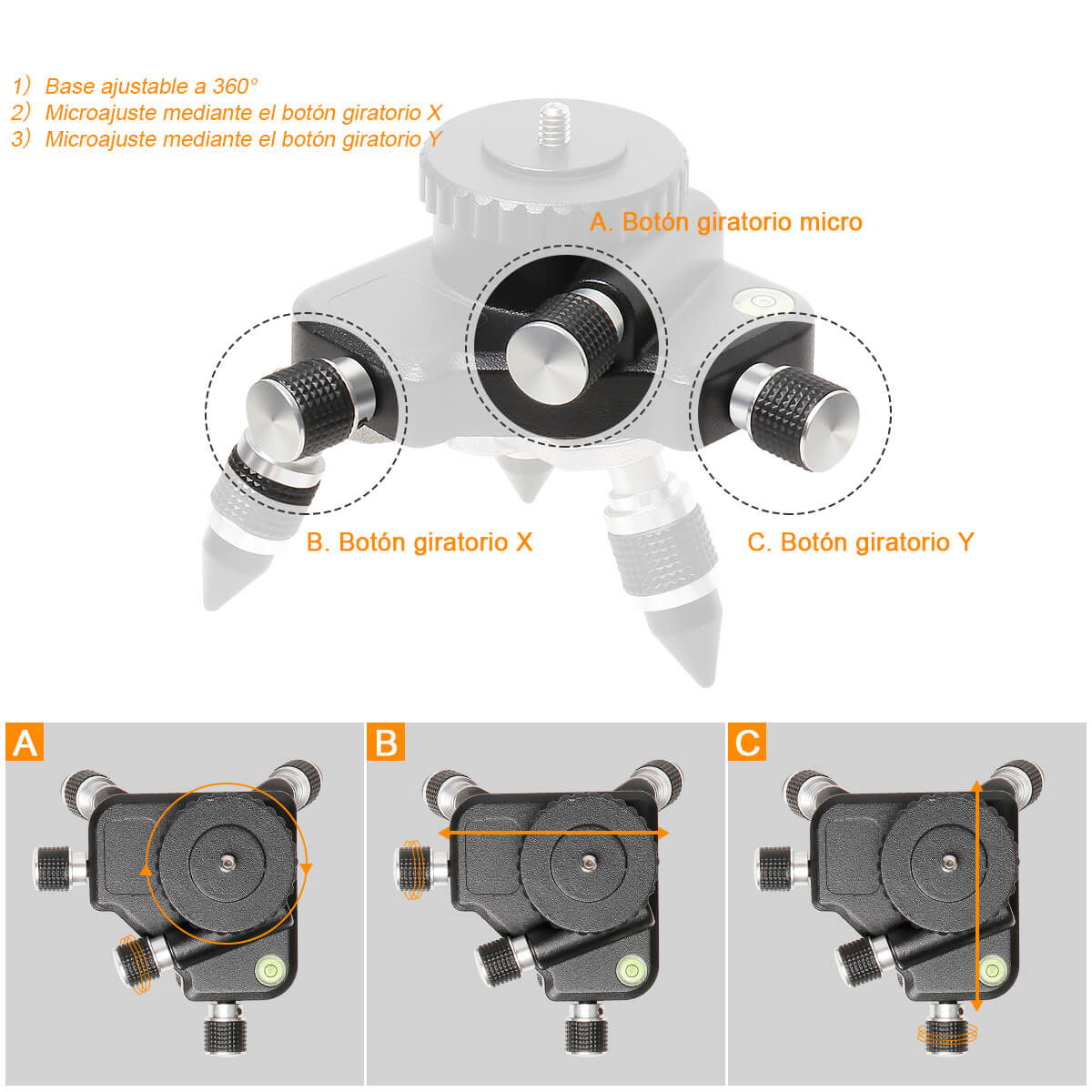 1) Base ajustable a 360°
2) Microajuste mediante el botón giratorio X
3) Microajuste mediante el botón giratorio Y

A. Botón giratorio micro

B. Botón giratorio X

C. Botón giratorio Y

A

B

C